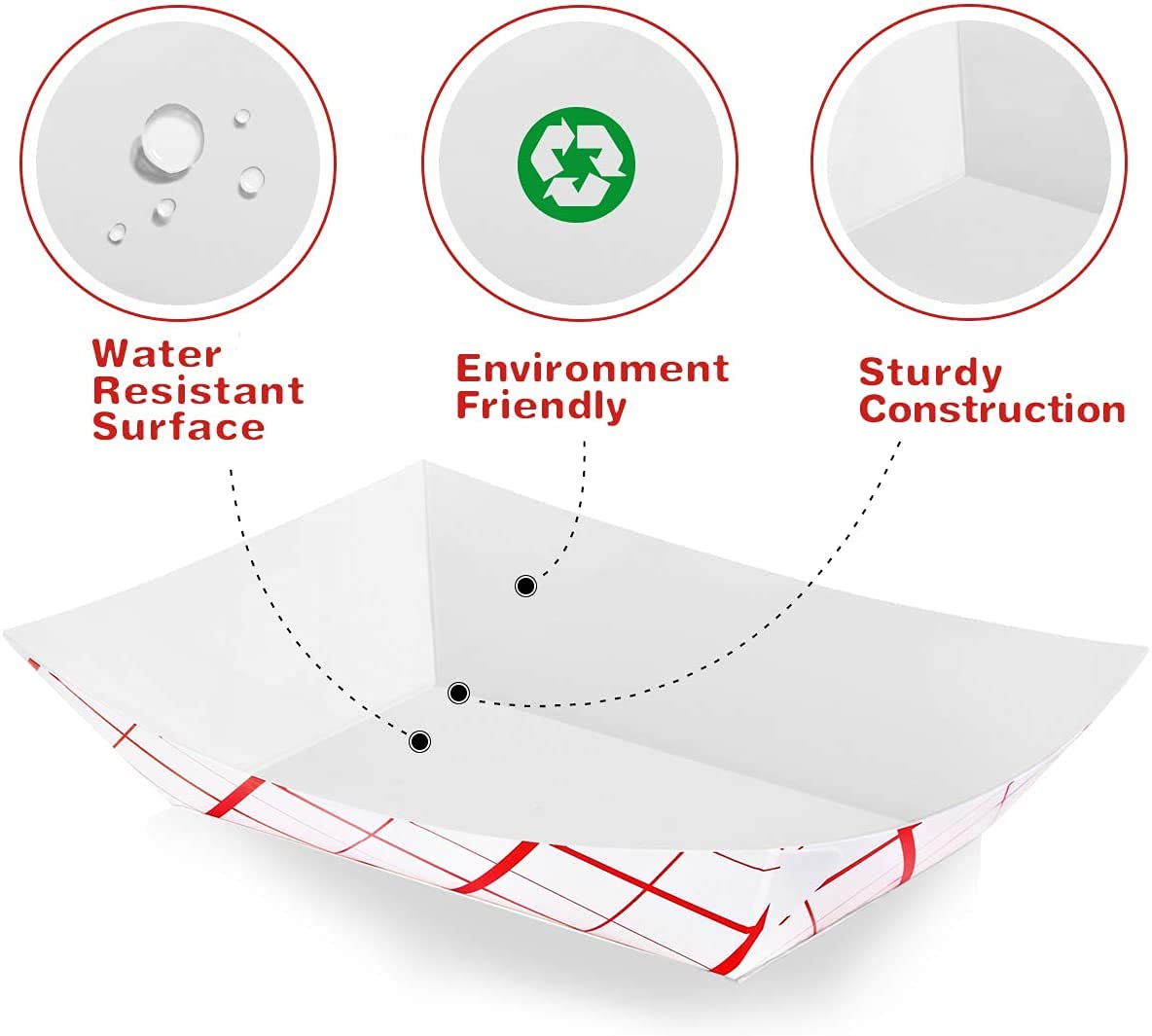 Water Resistant Surface

Environment Friendly

Sturdy Construction